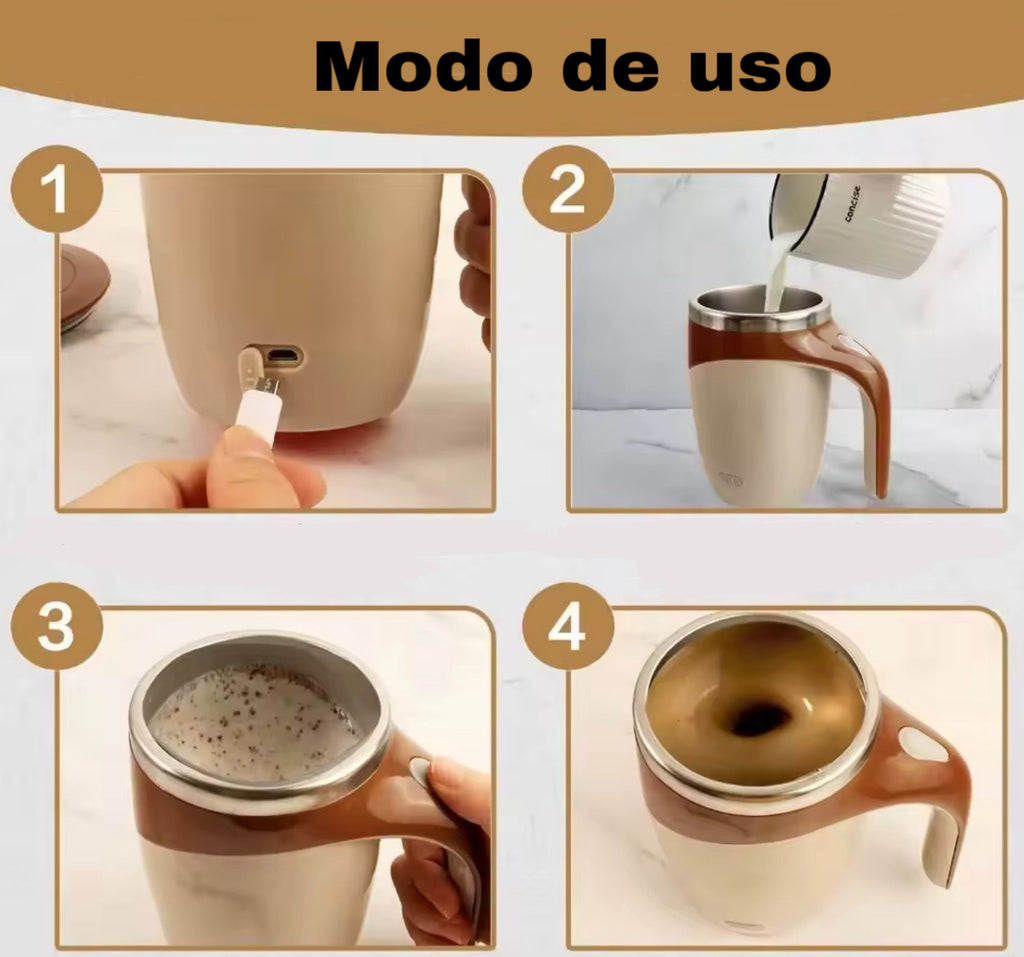 Modo de uso

1

2

concise

3

4